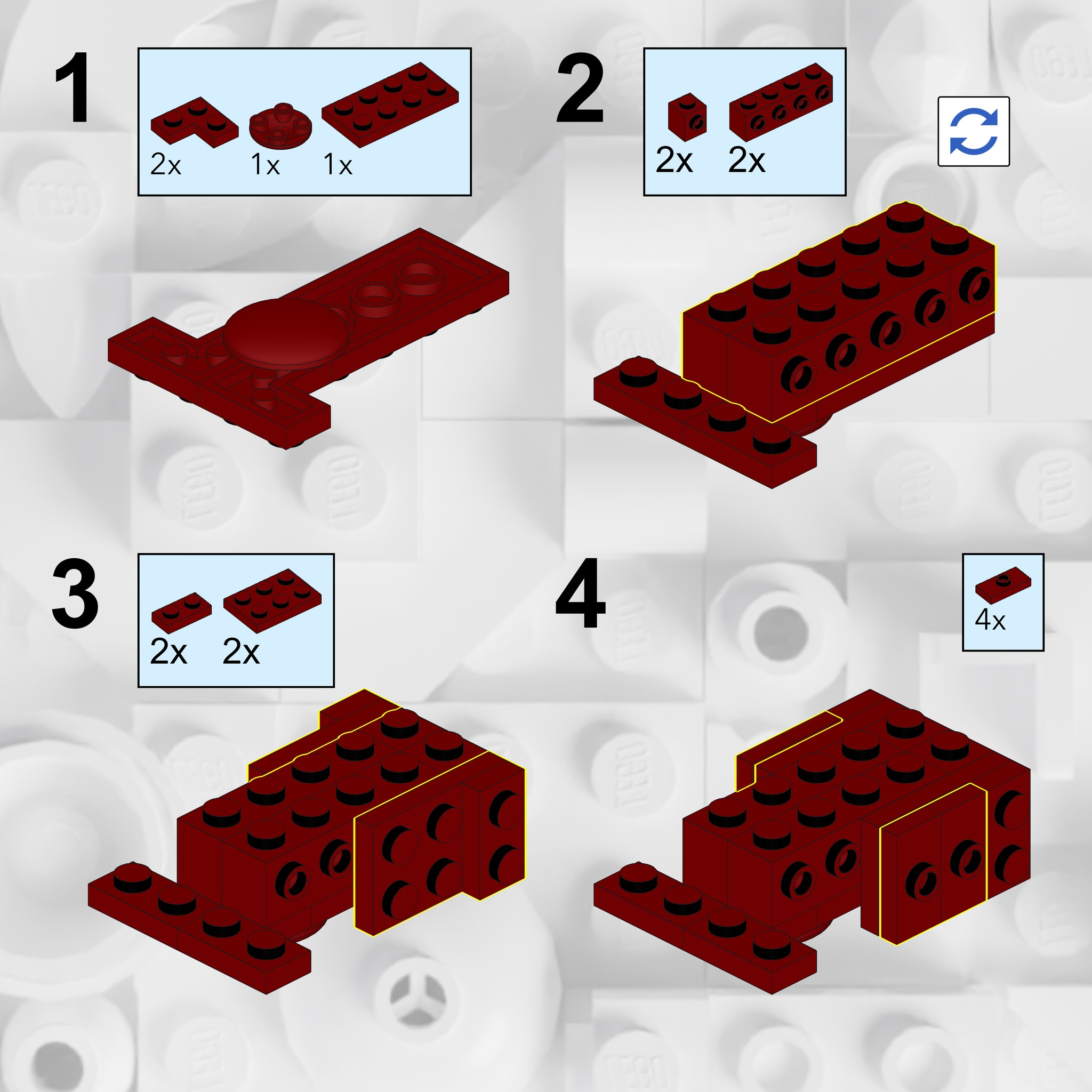 1

2x 1x 1x

2

2x 2x

3

2x 2x

4

4x