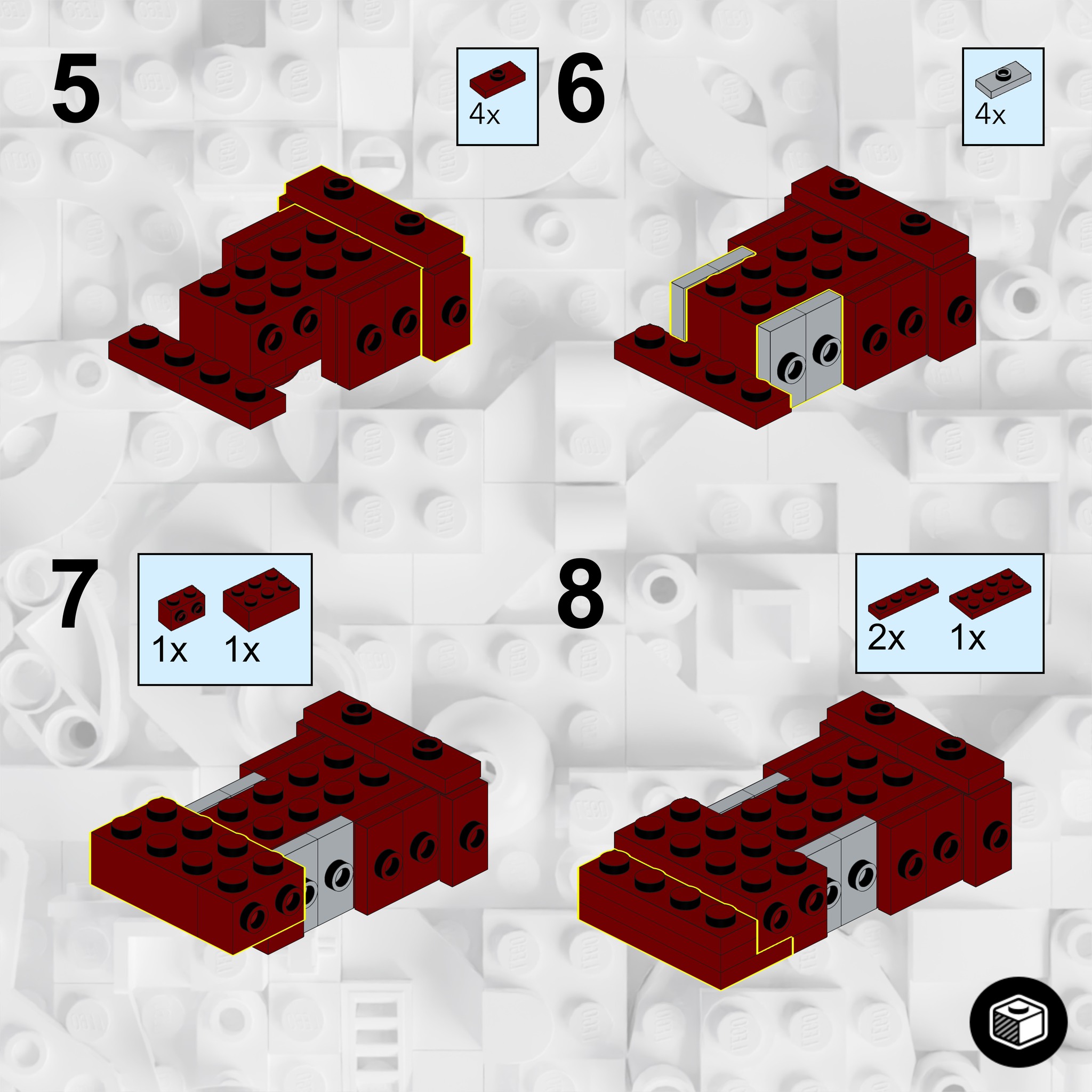 5

4x

6

4x

7

1x 1x

8

2x 1x