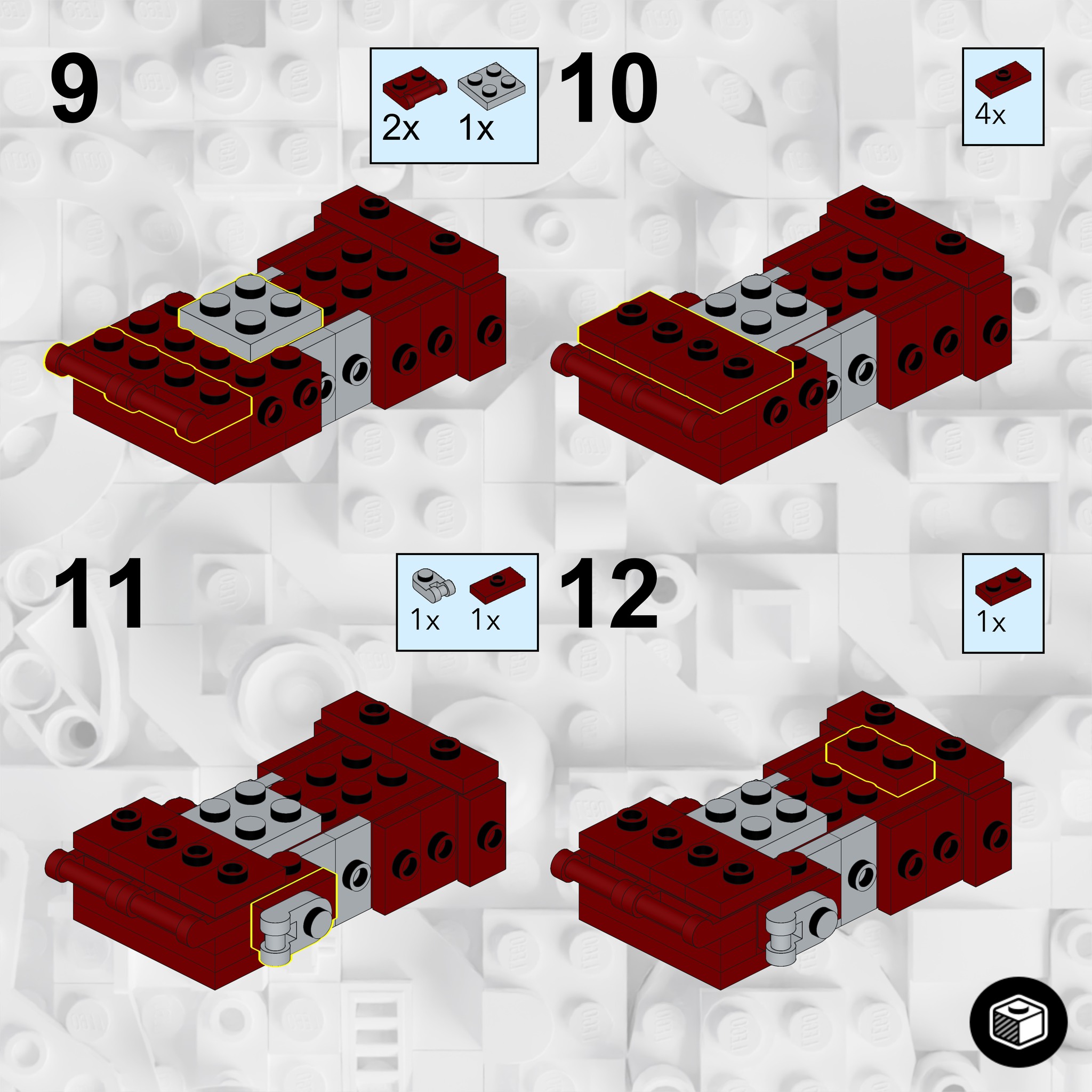 9

2x 1x

10

4x

11

1x 1x

12

1x