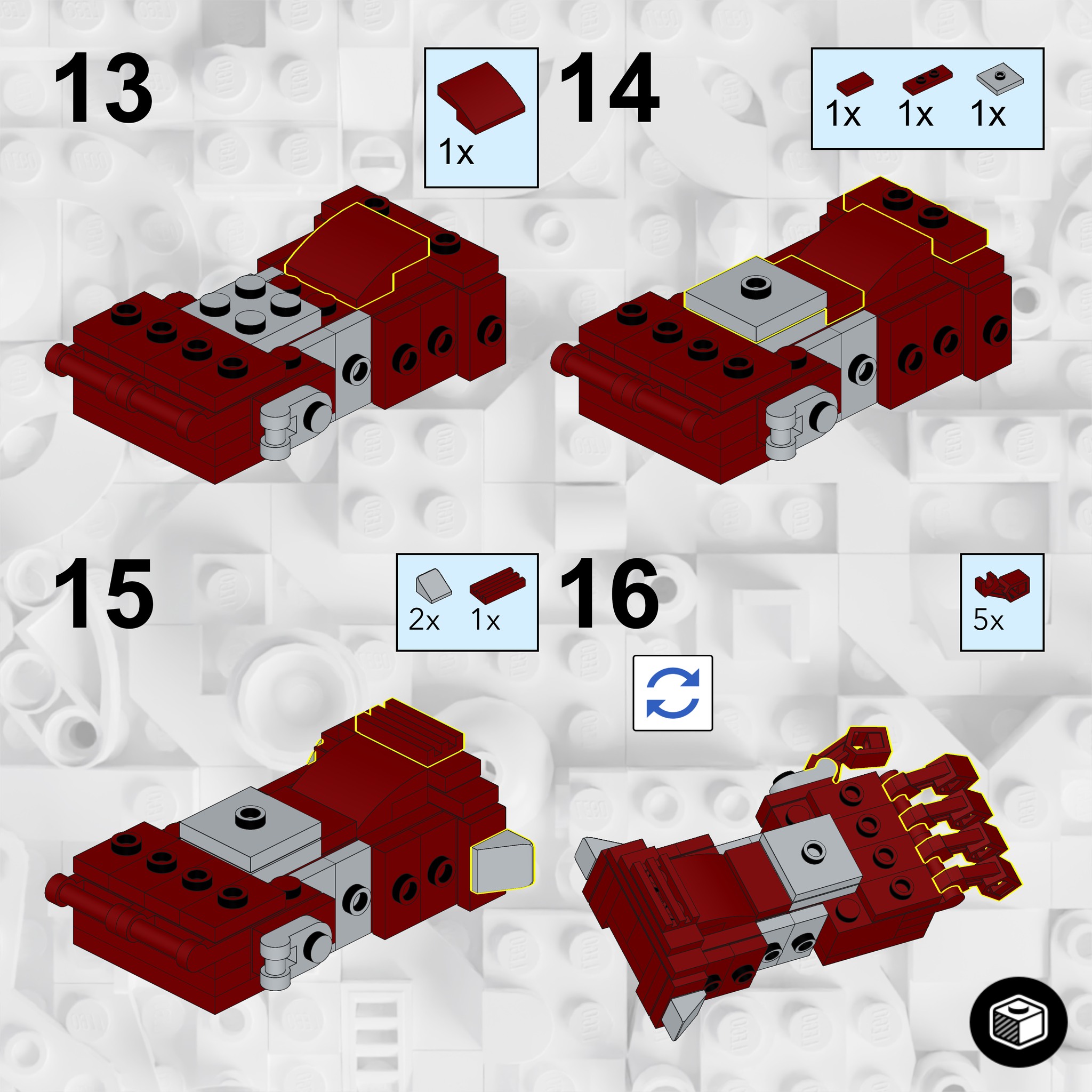 13

1x

14

1x 1x 1x

15

2x 1x

16

5x