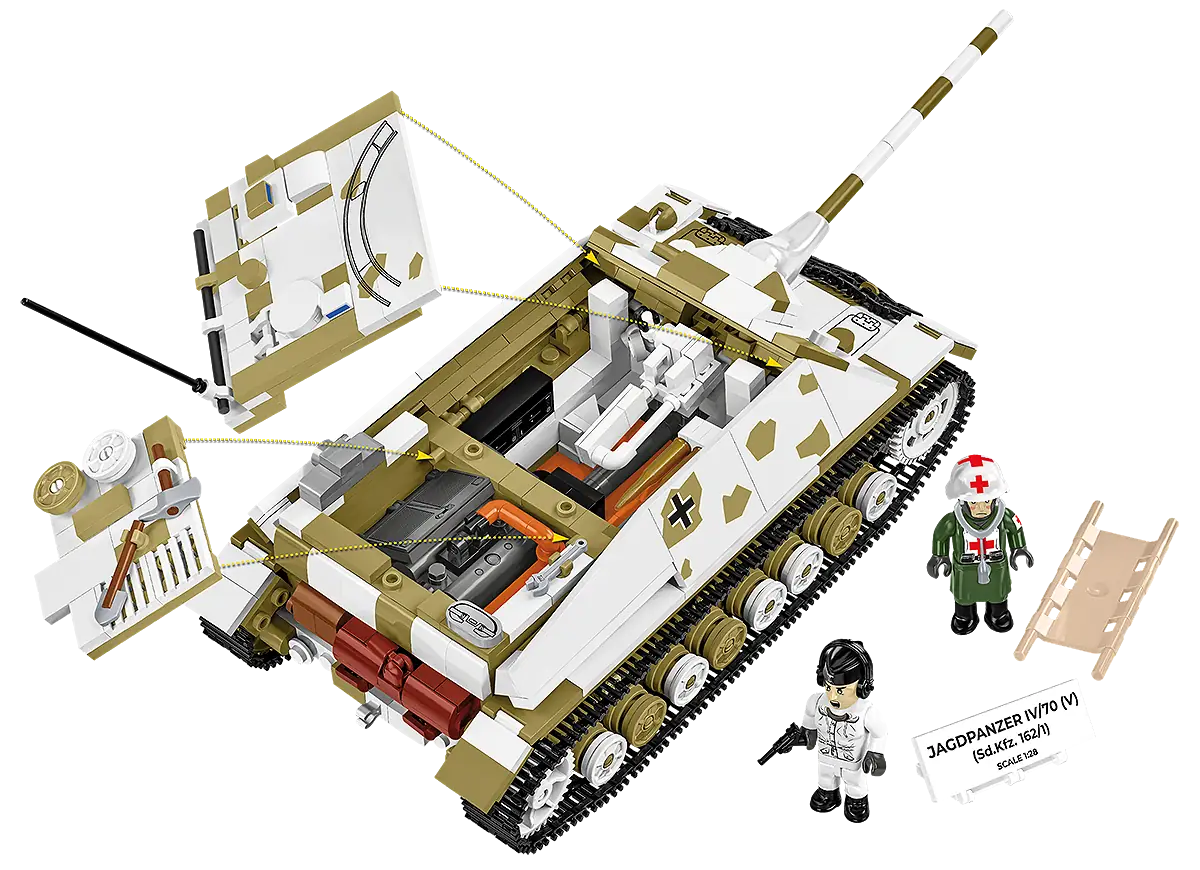 JAGDPANZER IV/70 (V)
(Sd.Kfz. 162/1)
SCALE 1:28