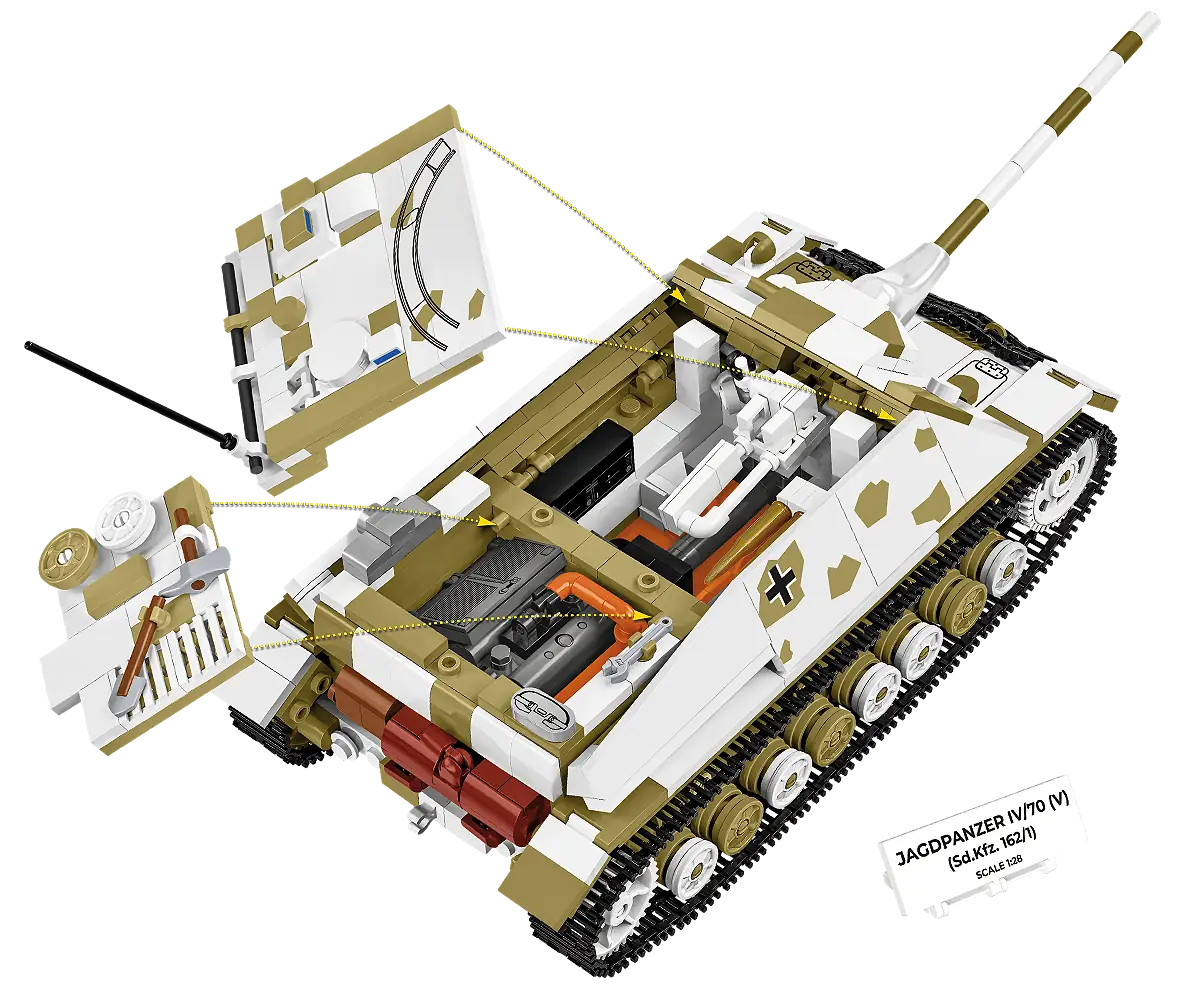 JAGDPANZER IV/70 (V)
(Sd.Kfz. 162/1)
SCALE 1:28